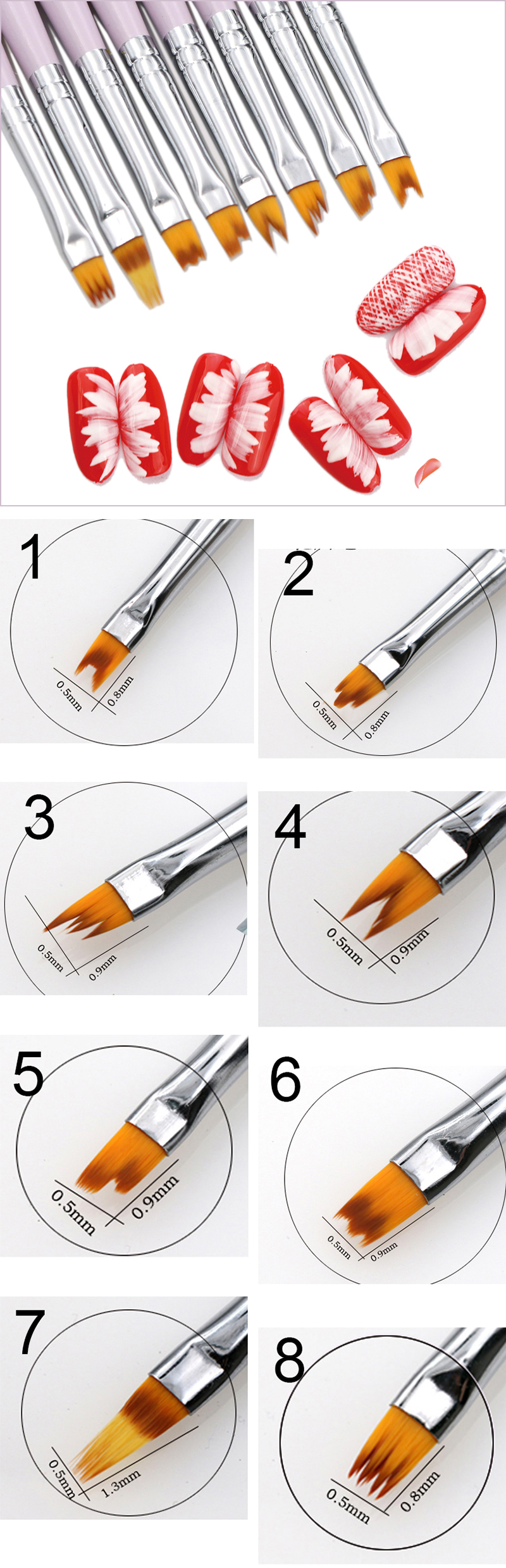 1
0.5mm
0.8mm

2
0.5mm
0.8mm

3
0.5mm
0.9mm

4
0.5mm
0.9mm

5
0.5mm
0.9mm

6
0.5mm
0.9mm

7
0.5mm
1.3mm

8
0.5mm
0.8mm